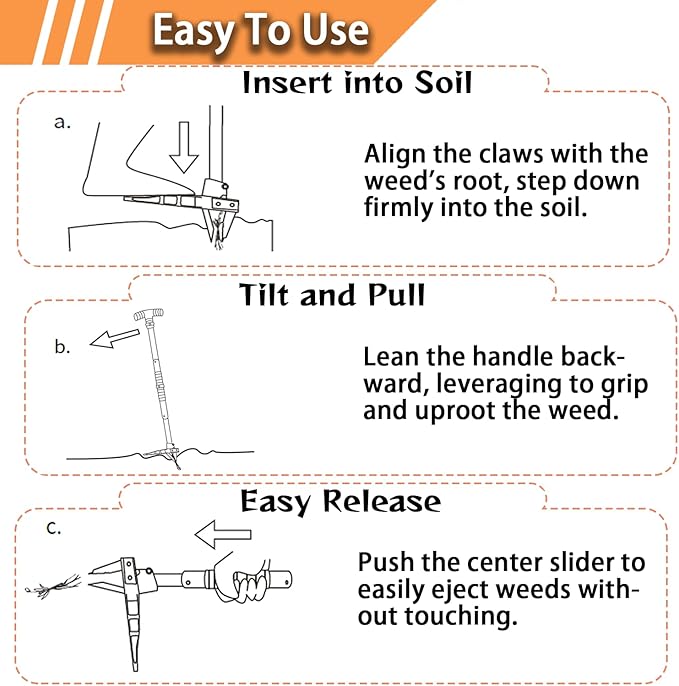 Easy To Use

Insert into Soil

a.

Align the claws with the weed's root, step down firmly into the soil.

Tilt and Pull

b.

Lean the handle backward, leveraging to grip and uproot the weed.

Easy Release

c.

Push the center slider to easily eject weeds without touching.