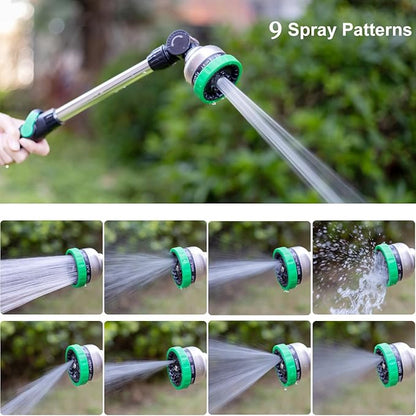 9 Spray Patterns