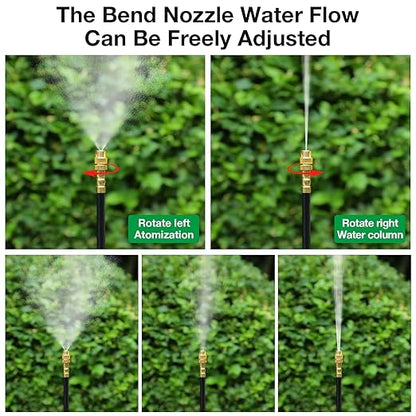 The Bend Nozzle Water Flow Can Be Freely Adjusted

Rotate left
Atomization

Rotate right
Water column