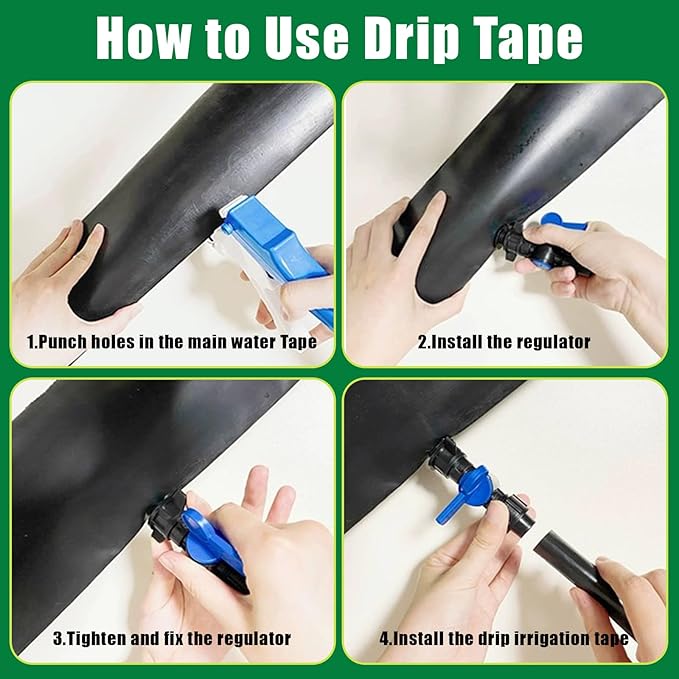 How to Use Drip Tape

1.Punch holes in the main water Tape

2.Install the regulator

3.Tighten and fix the regulator

4.Install the drip irrigation tape