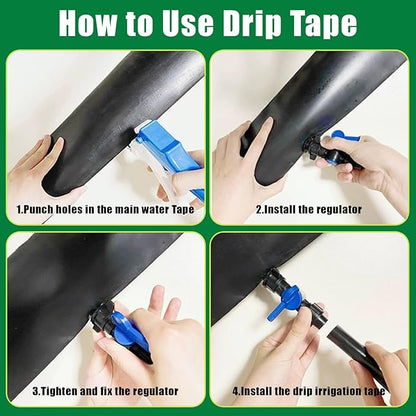 How to Use Drip Tape

1.Punch holes in the main water Tape

2.Install the regulator

3.Tighten and fix the regulator

4.Install the drip irrigation tape