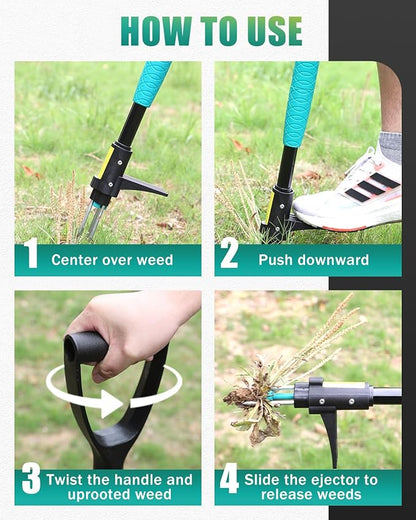 HOW TO USE

1 Center over weed

2 Push downward

3 Twist the handle and uprooted weed

4 Slide the ejector to release weeds