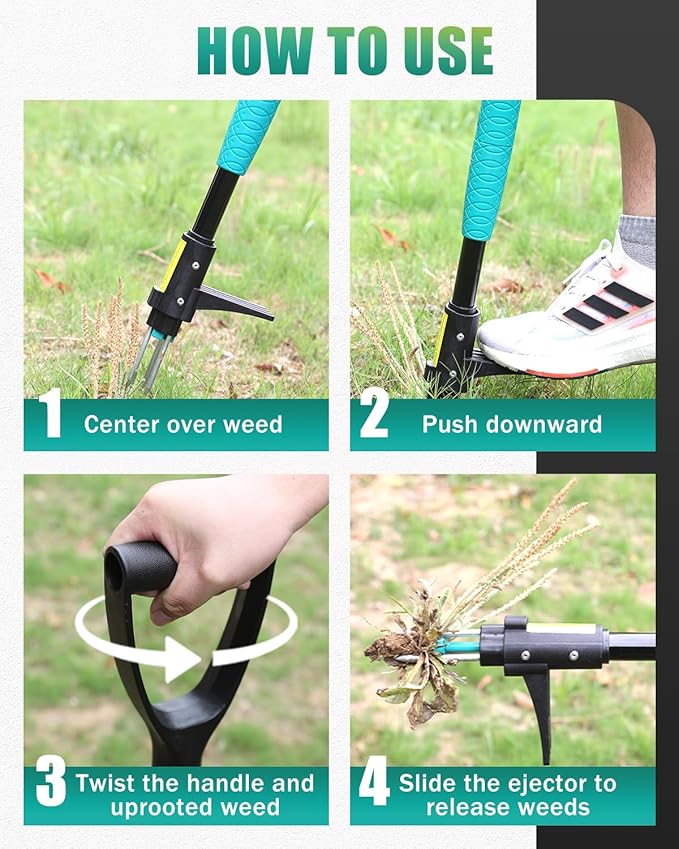 HOW TO USE

1 Center over weed

2 Push downward

3 Twist the handle and uprooted weed

4 Slide the ejector to release weeds