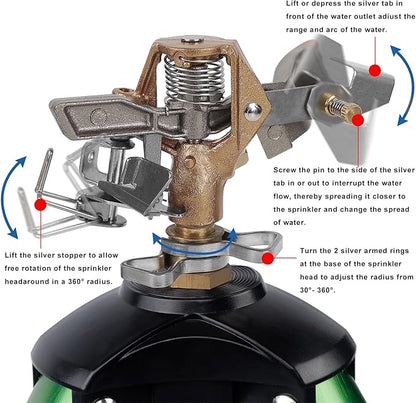 Lift or depress the silver tab in front of the water outlet adiust the range and arc of the water.

Screw the pin to the side of the silver tab in or out to interrupt the water flow, thereby spreading it closer to the sprinkler and change the spread of water.

Lift the silver stopper to allow free rotation of the sprinkler headaround in a 360° radius.

Turn the 2 silver armed rings at the base of the sprinkler head to adjust the radius from 30°- 360°.