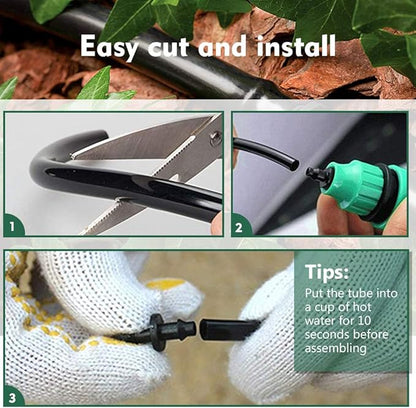 Easy cut and install

1

2

3

Tips:
Put the tube into a cup of hot water for 10 seconds before assembling