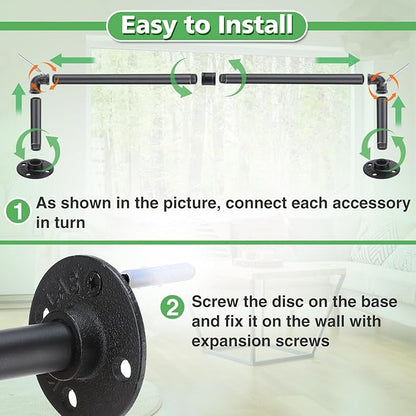 Easy to Install

1 As shown in the picture, connect each accessory in turn

2 Screw the disc on the base and fix it on the wall with expansion screws