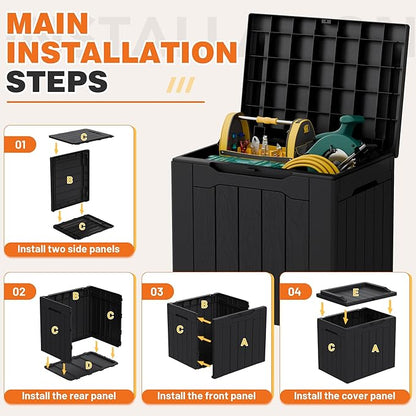 MAIN INSTALLATION STEPS

01
C
B
C
Install two side panels

02
B
C
C
D
Install the rear panel

03
B
C
A
Install the front panel

04
E
C
A
Install the cover panel