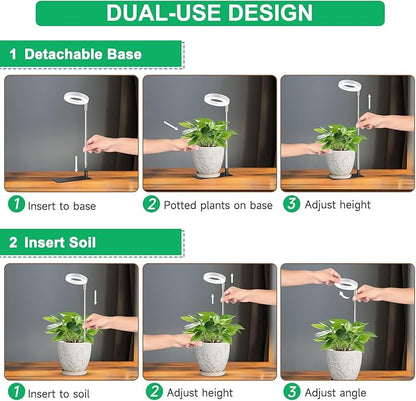 DUAL-USE DESIGN

1 Detachable Base

1 Insert to base

2 Potted plants on base

3 Adjust height

2 Insert Soil

1 Insert to soil

2 Adjust height

3 Adjust angle