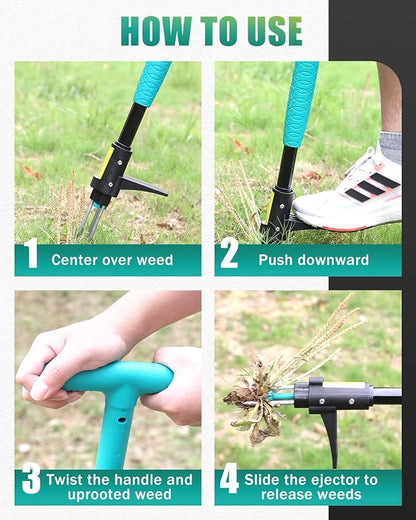 HOW TO USE

1 Center over weed

2 Push downward

3 Twist the handle and uprooted weed

4 Slide the ejector to release weeds