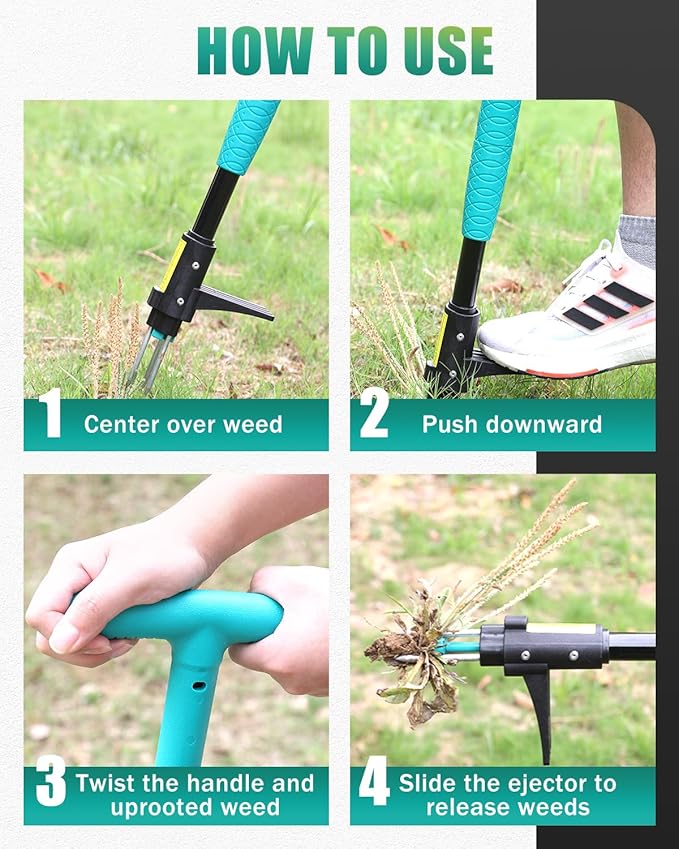 HOW TO USE

1 Center over weed

2 Push downward

3 Twist the handle and uprooted weed

4 Slide the ejector to release weeds