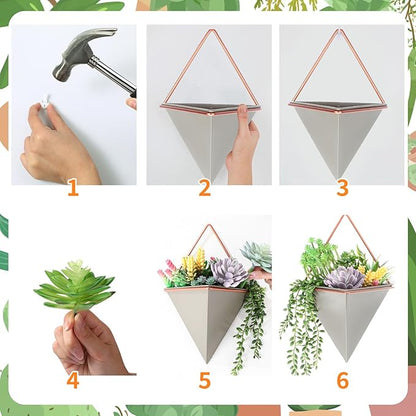 1
2
3
4
5
6