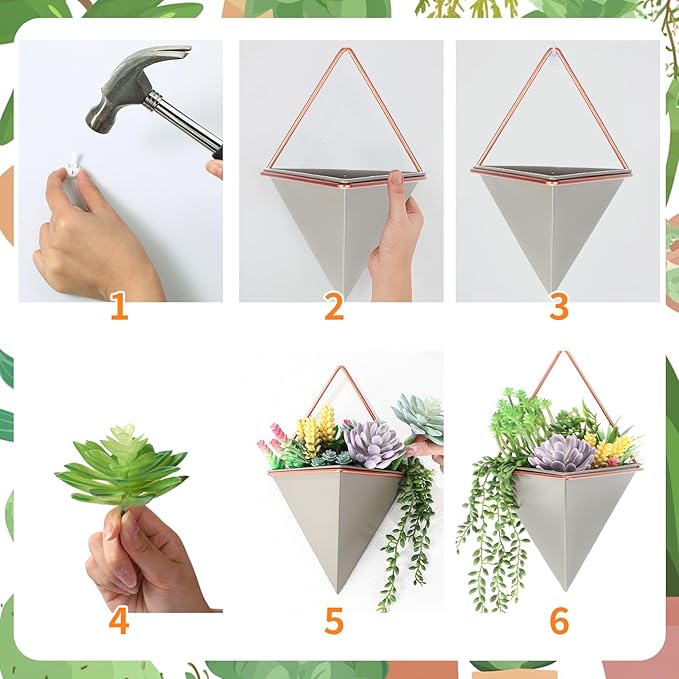 1
2
3
4
5
6