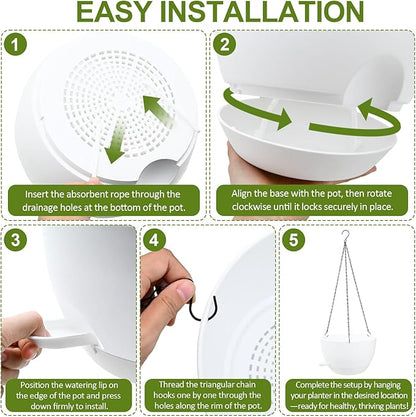 EASY INSTALLATION

1

Insert the absorbent rope through the drainage holes at the bottom of the pot.

2

Align the base with the pot, then rotate clockwise until it locks securely in place.

3

Position the watering lip on the edge of the pot and press down firmly to install.

4

Thread the triangular chain hooks one by one through the holes along the rim of the pot.

5

Complete the setup by hanging your planter in the desired location —ready for healthy, thriving plants!