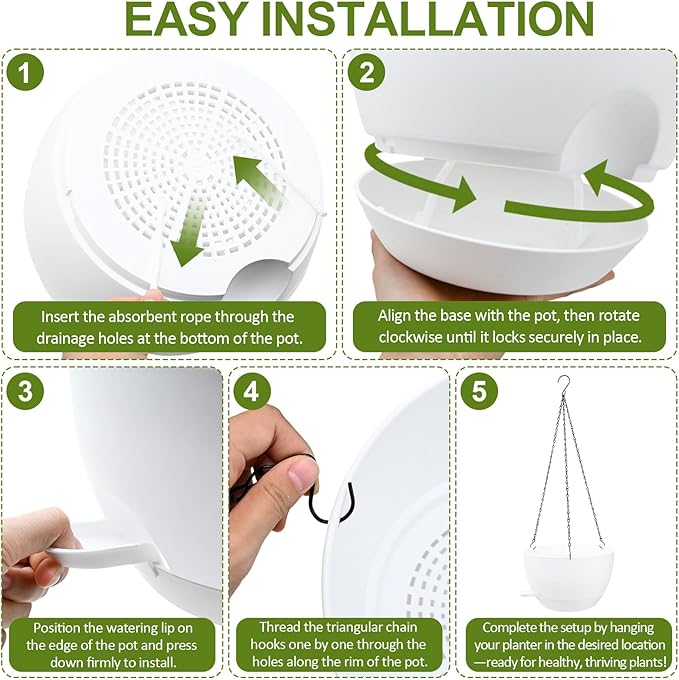 EASY INSTALLATION

1

Insert the absorbent rope through the drainage holes at the bottom of the pot.

2

Align the base with the pot, then rotate clockwise until it locks securely in place.

3

Position the watering lip on the edge of the pot and press down firmly to install.

4

Thread the triangular chain hooks one by one through the holes along the rim of the pot.

5

Complete the setup by hanging your planter in the desired location —ready for healthy, thriving plants!