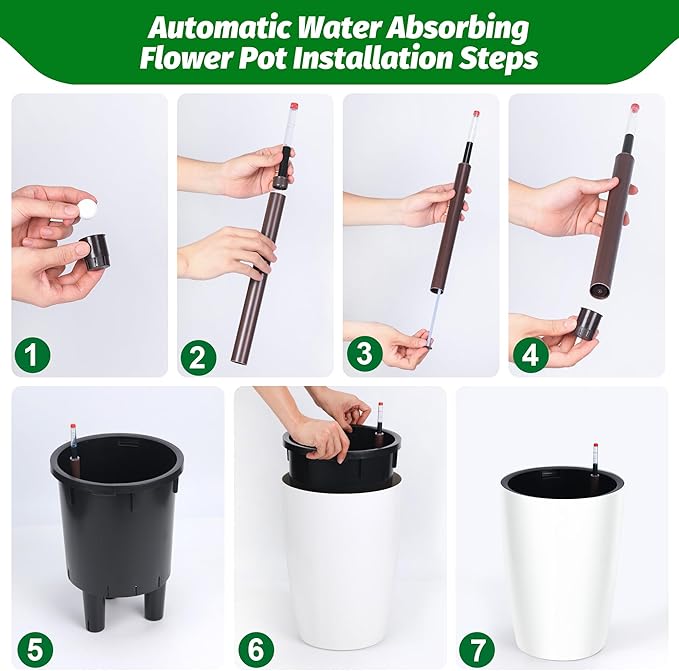 Automatic Water Absorbing Flower Pot Installation Steps

1

2

3

4

5

6

7