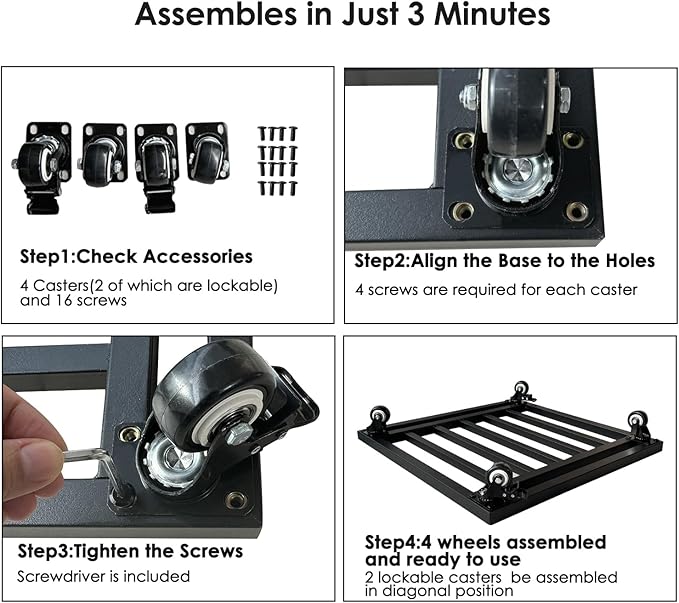 Assembles in Just 3 Minutes

Step1:Check Accessories

4 Casters(2 of which are lockable) and 16 screws

Step2:Align the Base to the Holes

4 screws are required for each caster

Step3:Tighten the Screws

Screwdriver is included

Step4:4 wheels assembled and ready to use

2 lockable casters be assembled in diagonal position