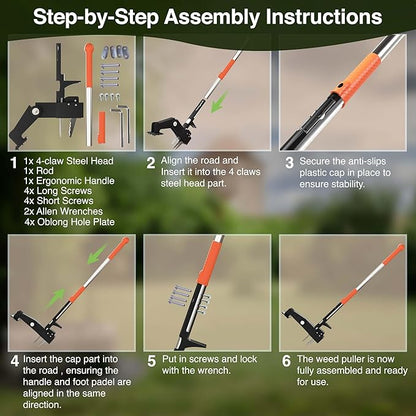 Step-by-Step Assembly Instructions

1 1x 4-claw Steel Head
1x Rod
1x Ergonomic Handle
4x Long Screws
4x Short Screws
2x Allen Wrenches
4x Oblong Hole Plate

2 Align the road and Insert it into the 4 claws steel head part.

3 Secure the anti-slips plastic cap in place to ensure stability.

4 Insert the cap part into the road , ensuring the handle and foot padel are aligned in the same direction.

5 Put in screws and lock with the wrench.

6 The weed puller is now fully assembled and ready for use.