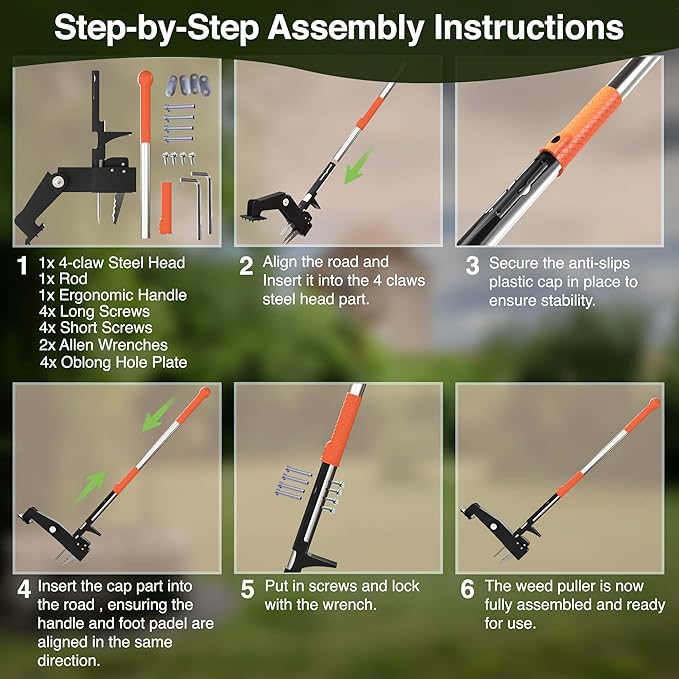 Step-by-Step Assembly Instructions

1 1x 4-claw Steel Head
1x Rod
1x Ergonomic Handle
4x Long Screws
4x Short Screws
2x Allen Wrenches
4x Oblong Hole Plate

2 Align the road and Insert it into the 4 claws steel head part.

3 Secure the anti-slips plastic cap in place to ensure stability.

4 Insert the cap part into the road , ensuring the handle and foot padel are aligned in the same direction.

5 Put in screws and lock with the wrench.

6 The weed puller is now fully assembled and ready for use.