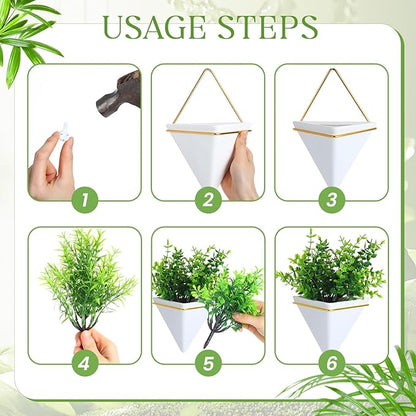 USAGE STEPS

1

2

3

4

5

6