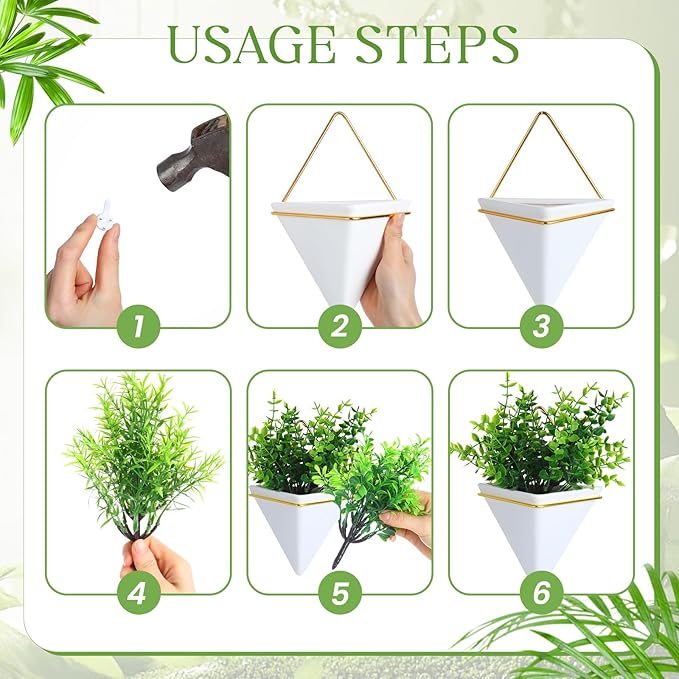 USAGE STEPS

1

2

3

4

5

6