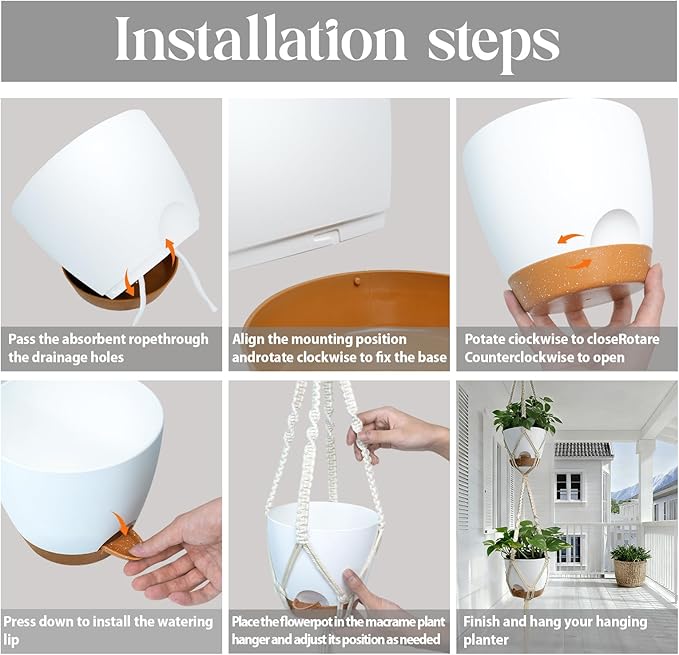 Installation steps

Pass the absorbent ropethrough the drainage holes

Align the mounting position androtate clockwise to fix the base

Potate clockwise to closeRotare Counterclockwise to open

Press down to install the watering lip

Place the flowerpot in the macrame plant hanger and adjust its position as needed

Finish and hang your hanging planter