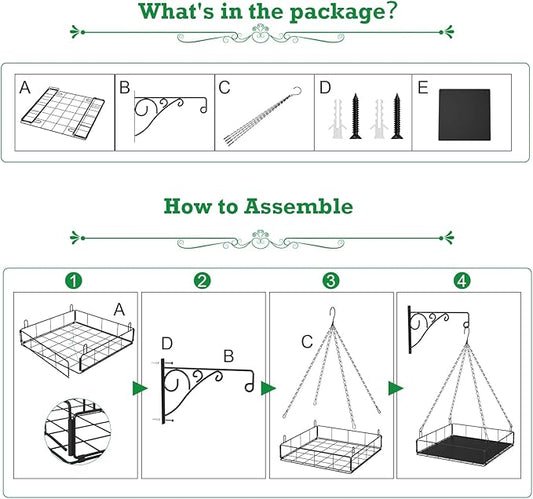 What's in the package?

A
B
C
D
E

How to Assemble

1
A

2
D
B

3
C

4