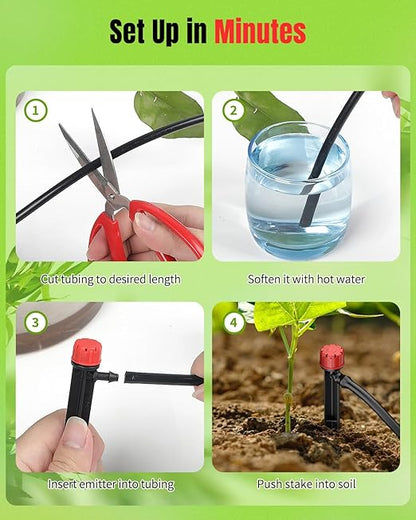 Set Up in Minutes

1

Cut tubing to desired length

2

Soften it with hot water

3

Insert emitter into tubing

4

Push stake into soil