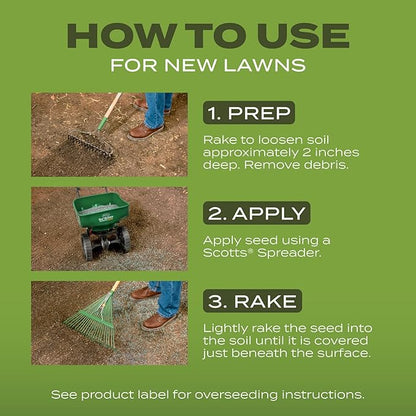 HOW TO USE
FOR NEW LAWNS

1. PREP

Rake to loosen soil approximately 2 inches deep. Remove debris.

2. APPLY

Apply seed using a Scotts® Spreader.

3. RAKE

Lightly rake the seed into the soil until it is covered just beneath the surface.

See product label for overseeding instructions.