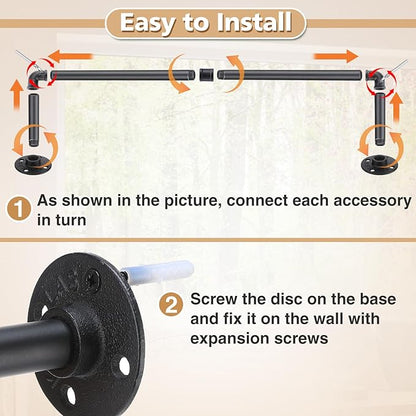 Easy to Install

1 As shown in the picture, connect each accessory in turn

2 Screw the disc on the base and fix it on the wall with expansion screws