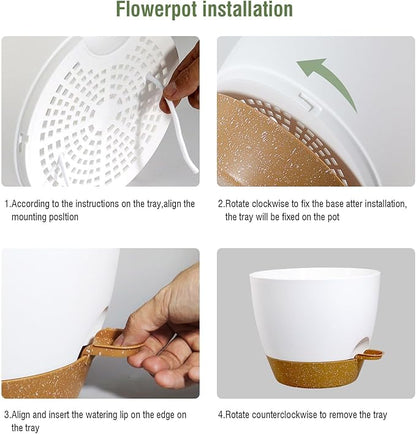 Flowerpot installation

1.According to the instructions on the tray,align the mounting posltion

2.Rotate clockwise to fix the base atter installation, the tray will be fixed on the pot

3.Align and insert the watering lip on the edge on the tray

4.Rotate counterclockwise to remove the tray