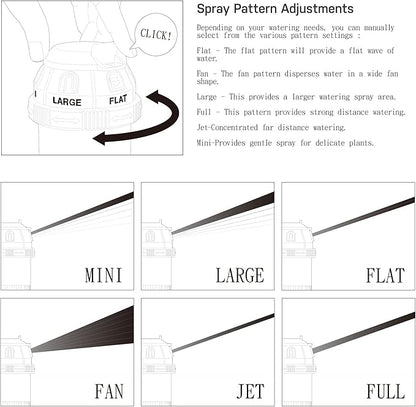 CLICK!

I LARGE FLAT

Spray Pattern Adjustments

Depending on your watering needs, you can manually select from the various pattern settings :

Flat - The flat pattern will provide a flat wave of water.

Fan - The fan pattern disperses water in a wide fan shape.

Large - This provides a larger watering spray area.

Full - This pattern provides strong distance watering.

Jet-Concentrated far distance watering.

Mini-Provides gentle spray for delicate plants.

MINI

LARGE

FLAT

FAN

JET

FULL