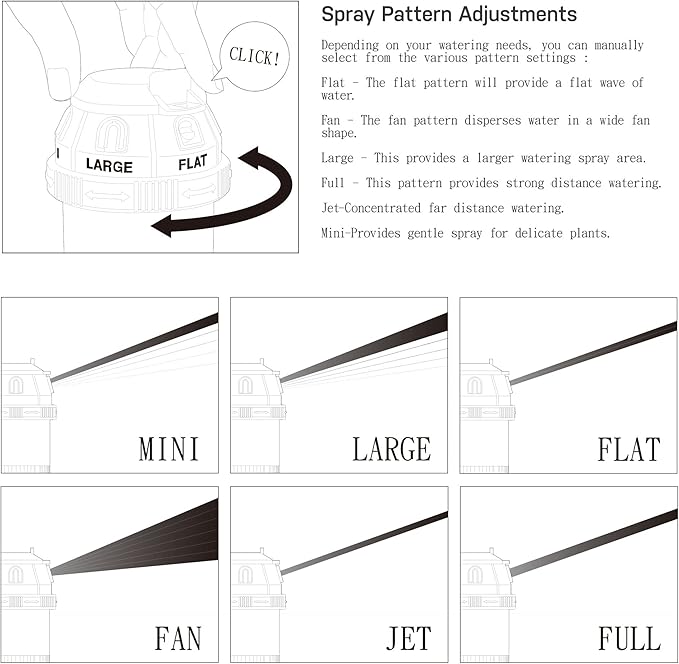 CLICK!

I

LARGE

FLAT

Spray Pattern Adjustments

Depending on your watering needs, you can manually select from the various pattern settings :

Flat - The flat pattern will provide a flat wave of water.

Fan - The fan pattern disperses water in a wide fan shape.

Large - This provides a larger watering spray area.

Full - This pattern provides strong distance watering.

Jet-Concentrated far distance watering.

Mini-Provides gentle spray for delicate plants.

MINI

LARGE

FLAT

FAN

JET

FULL