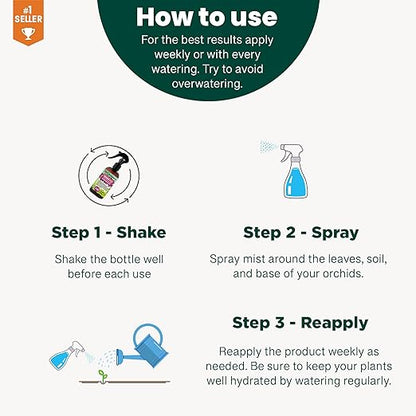 #1 SELLER

How to use

For the best results apply weekly or with every watering. Try to avoid overwatering.

Step 1 - Shake

Shake the bottle well before each use

Step 2 - Spray

Spray mist around the leaves, soil, and base of your orchids.

Step 3 - Reapply

Reapply the product weekly as needed. Be sure to keep your plants well hydrated by watering regularly.