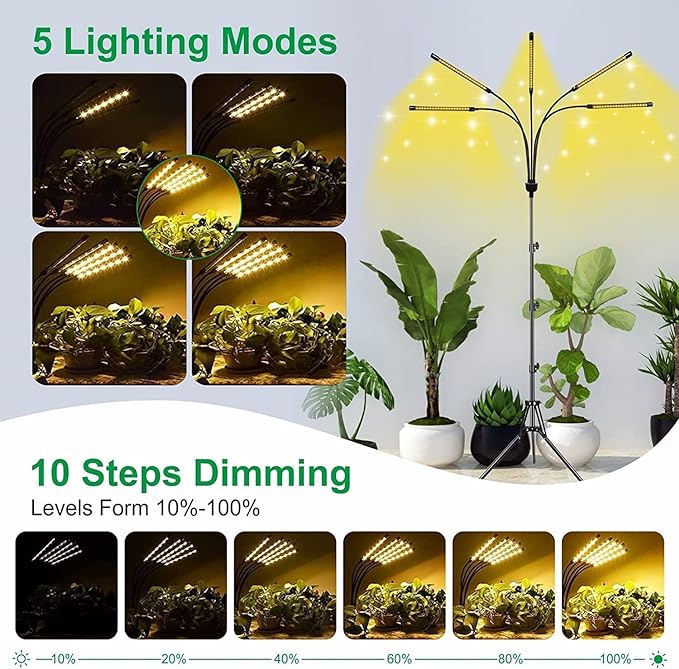 5 Lighting Modes

10 Steps Dimming

Levels Form 10%-100%

10% 20% 40% 60% 80% 100%