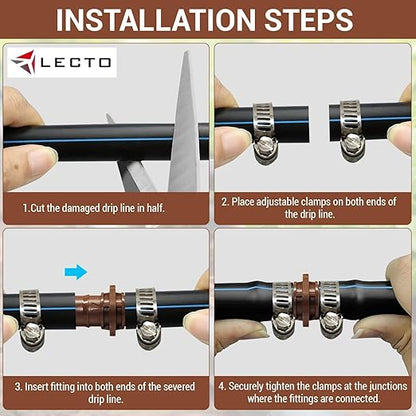 INSTALLATION STEPS

LECTO

1.Cut the damaged drip line in half.

2. Place adjustable clamps on both ends of the drip line.

3. Insert fitting into both ends of the severed drip line.

4. Securely tighten the clamps at the junctions where the fittings are connected.