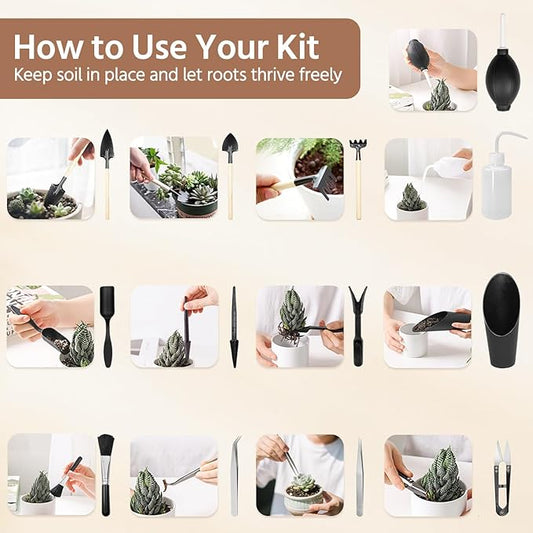 How to Use Your Kit
Keep soil in place and let roots thrive freely