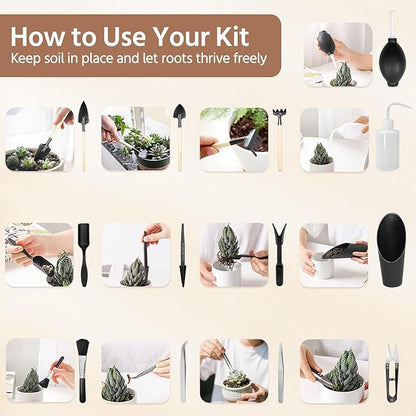 How to Use Your Kit
Keep soil in place and let roots thrive freely