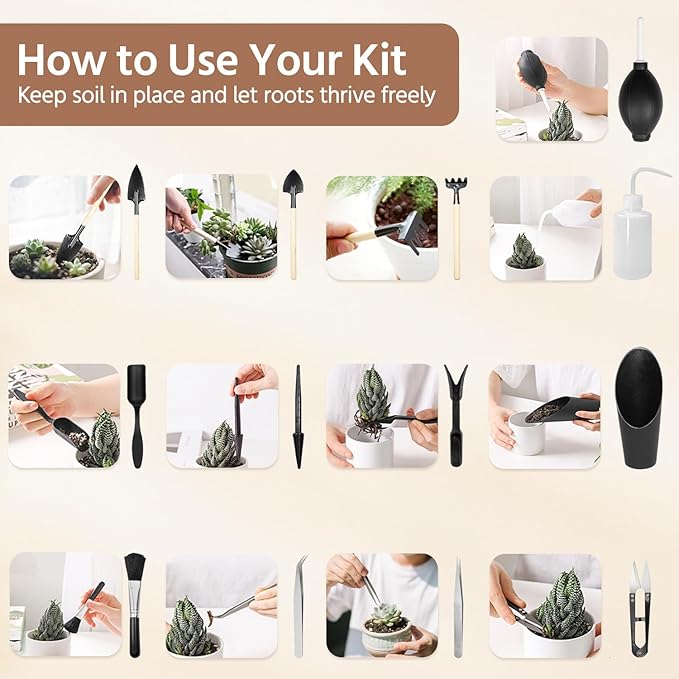 How to Use Your Kit
Keep soil in place and let roots thrive freely