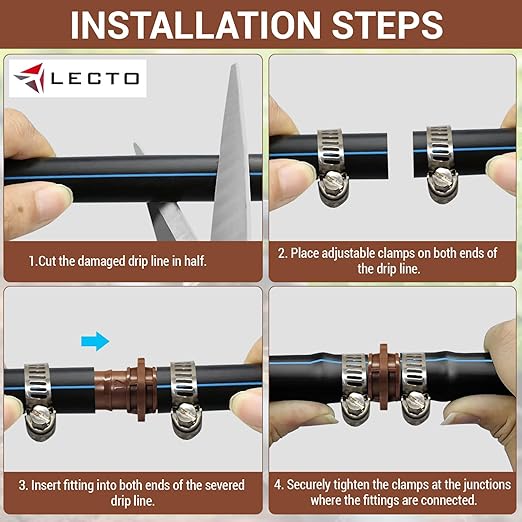 INSTALLATION STEPS

LECTO

1.Cut the damaged drip line in half.

2. Place adjustable clamps on both ends of the drip line.

3. Insert fitting into both ends of the severed drip line.

4. Securely tighten the clamps at the junctions where the fittings are connected.