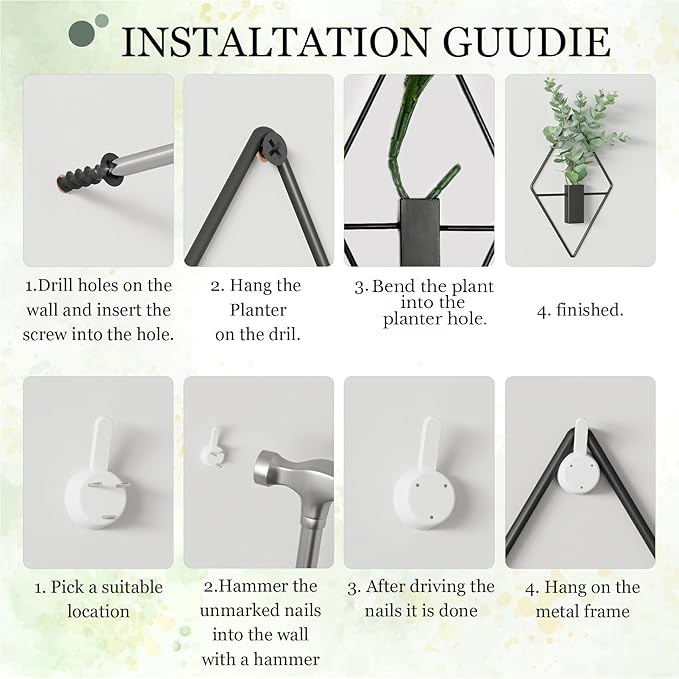 INSTALTATION GUUDIE

1.Drill holes on the wall and insert the screw into the hole.

2. Hang the Planter on the dril.

3. Bend the plant into the planter hole.

4. finished.

1. Pick a suitable location

2.Hammer the unmarked nails into the wall with a hammer

3. After driving the nails it is done

4. Hang on the metal frame