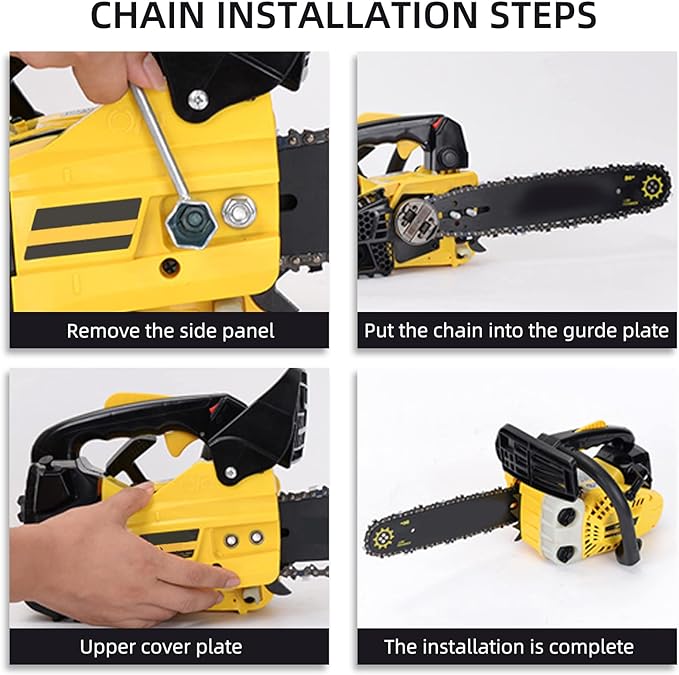 CHAIN INSTALLATION STEPS

Remove the side panel

Put the chain into the gurde plate

Upper cover plate

The installation is complete