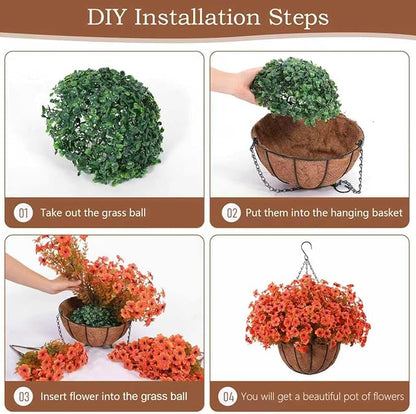 DIY Installation Steps

01 Take out the grass ball

02 Put them into the hanging basket

03 Insert flower into the grass ball

04 You will get a beautiful pot of flowers