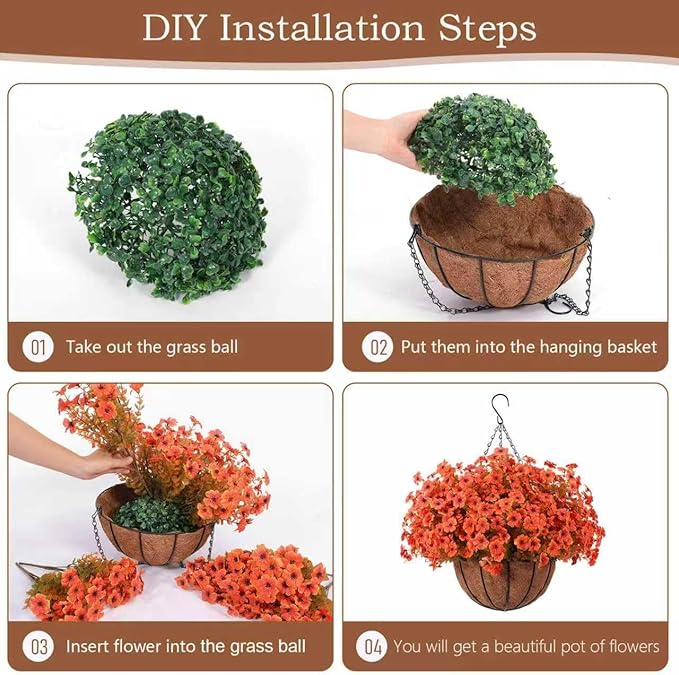 DIY Installation Steps

01 Take out the grass ball

02 Put them into the hanging basket

03 Insert flower into the grass ball

04 You will get a beautiful pot of flowers