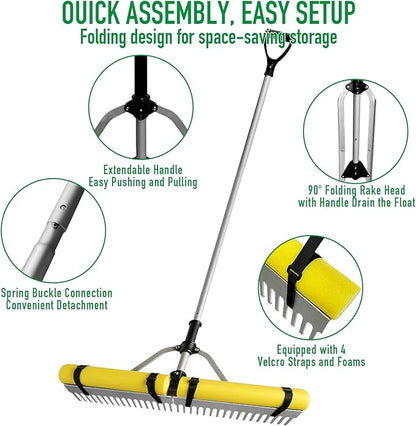 QUICK ASSEMBLY, EASY SETUP
Folding design for space-saving storage

Extendable Handle
Easy Pushing and Pulling

90° Folding Rake Head
with Handle Drain the Float

Spring Buckle Connection
Convenient Detachment

Equipped with 4
Velcro Straps and Foams