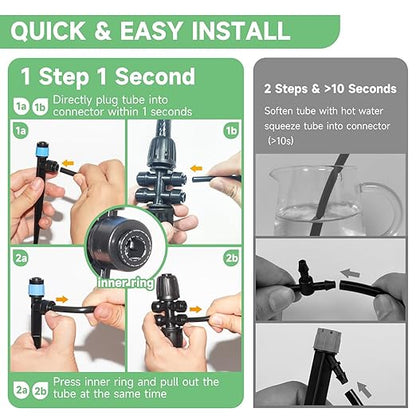 QUICK & EASY INSTALL

1 Step 1 Second

1a 1b Directly plug tube into connector within 1 seconds

1a

1b

inner ring

2a

2b

2a 2b Press inner ring and pull out the tube at the same time

2 Steps & >10 Seconds

Soften tube with hot water squeeze tube into connector (>10s)