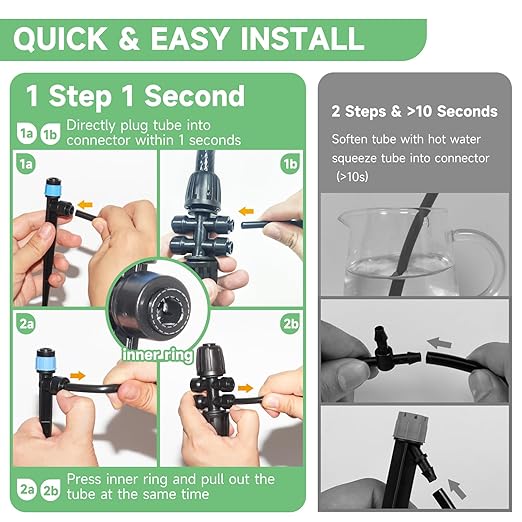 QUICK & EASY INSTALL

1 Step 1 Second

1a 1b Directly plug tube into connector within 1 seconds

1a

1b

inner ring

2a

2b

2a 2b Press inner ring and pull out the tube at the same time

2 Steps & >10 Seconds

Soften tube with hot water squeeze tube into connector (>10s)