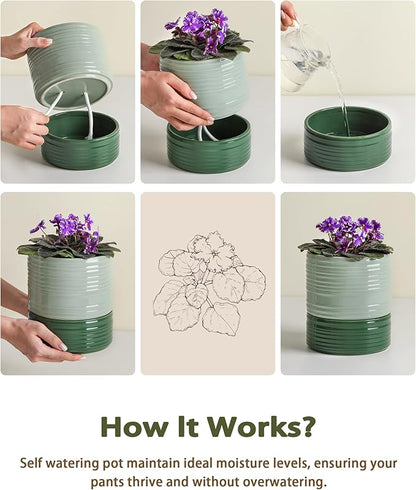 How It Works?

Self watering pot maintain ideal moisture levels, ensuring your pants thrive and without overwatering.