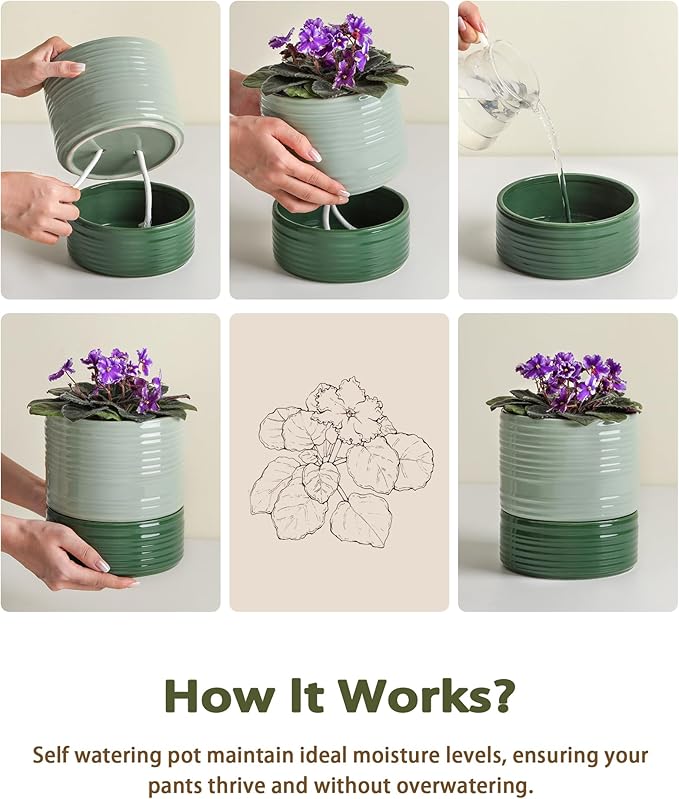 How It Works?

Self watering pot maintain ideal moisture levels, ensuring your pants thrive and without overwatering.