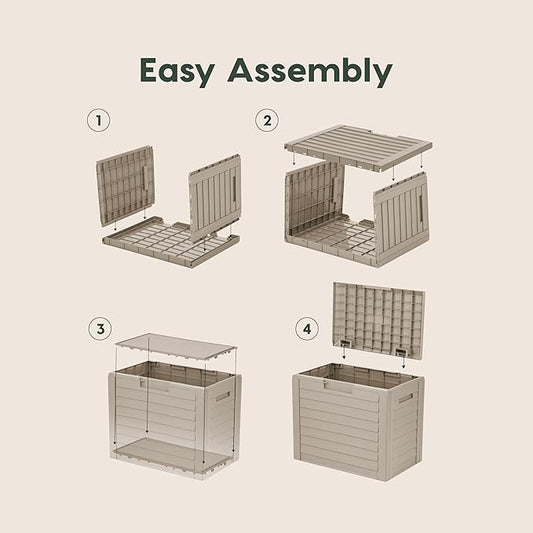 Easy Assembly

1

2

3

4