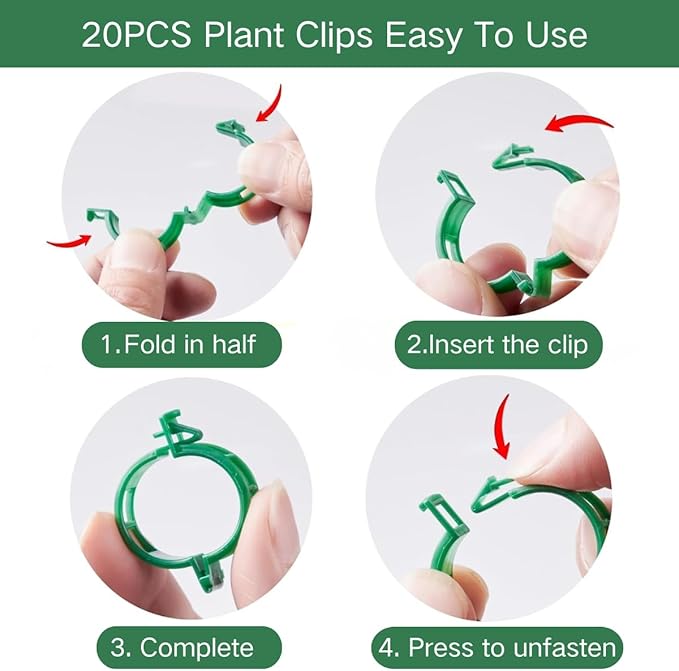 20PCS Plant Clips Easy To Use

1.Fold in half

2.Insert the clip

3. Complete

4. Press to unfasten